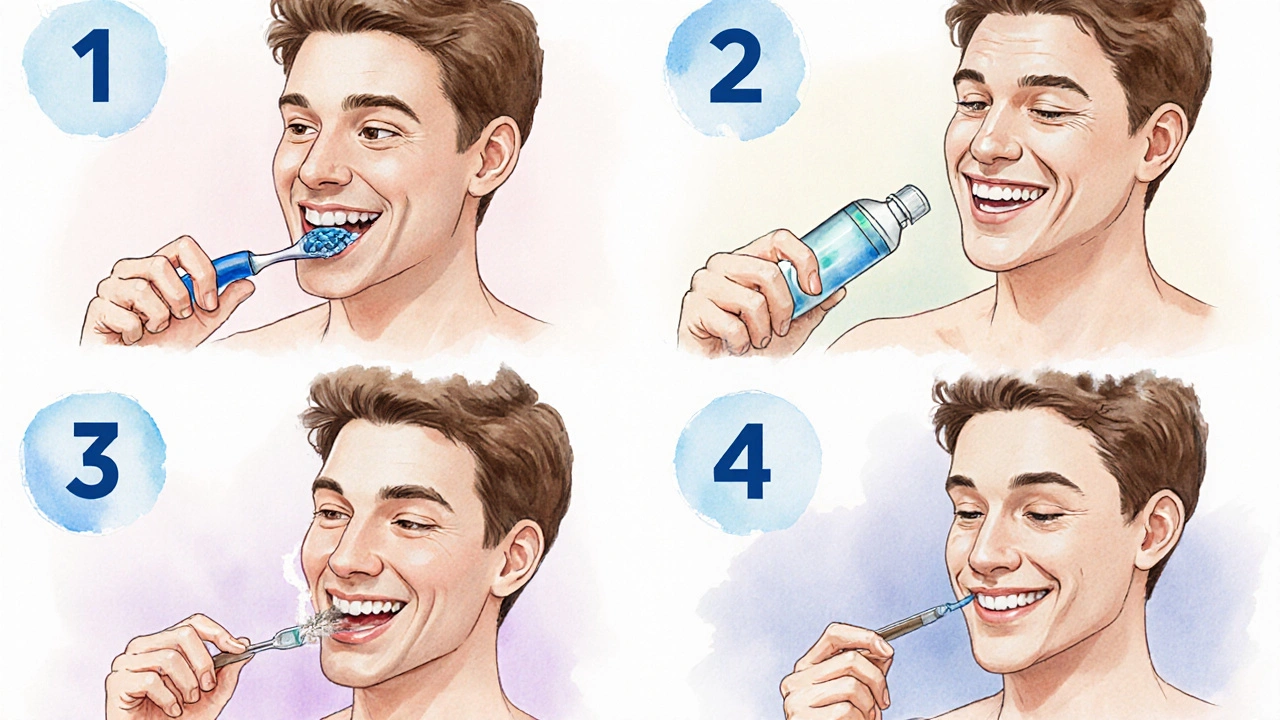 1

2

3

4